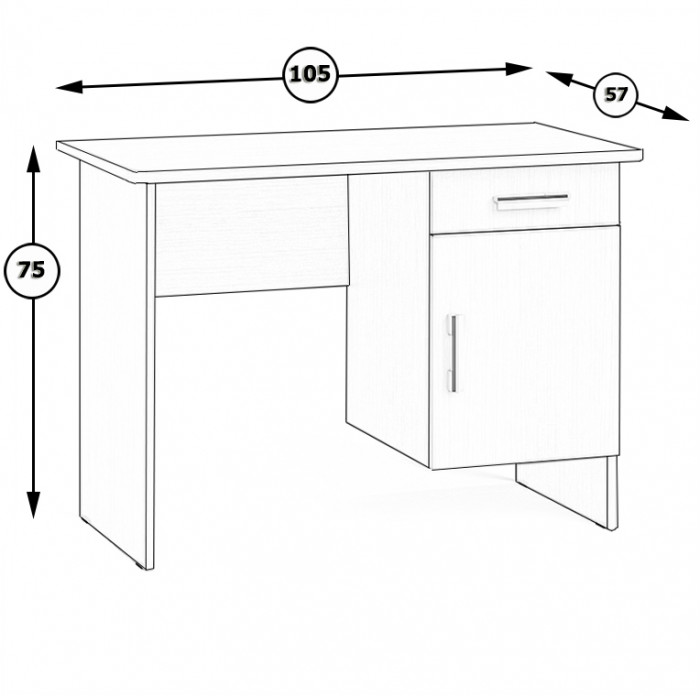 105

57

75