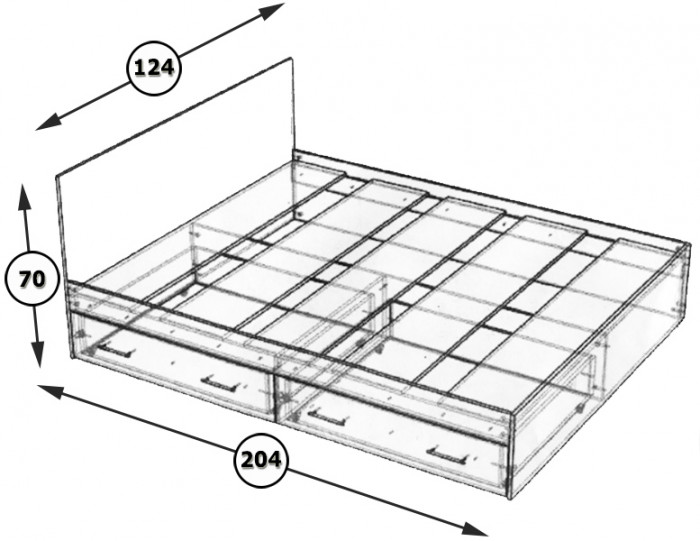 124

70

204