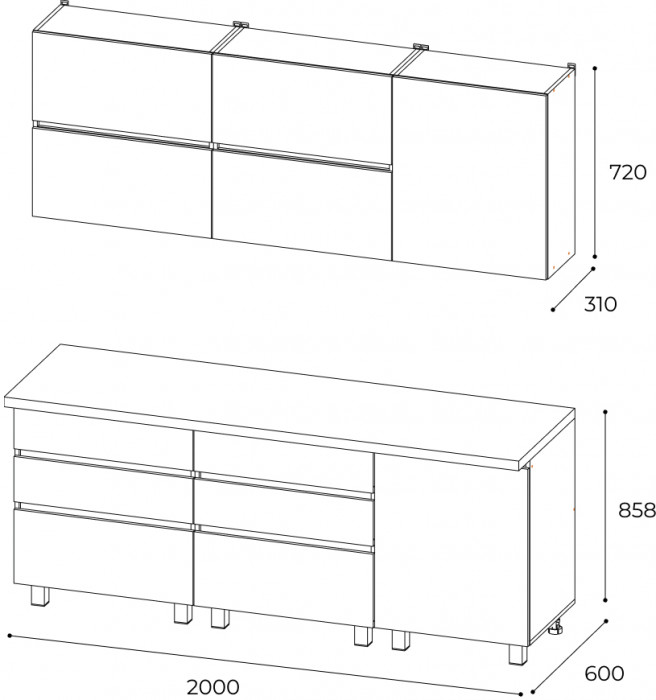 720
310
858
2000
600