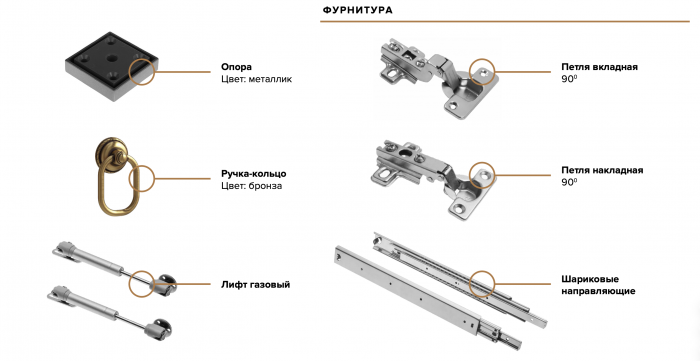 ФУРНИТУРА

Опора
Цвет: металлик

Ручка-кольцо
Цвет: бронза

Лифт газовый

Петля вкладная
$90^0$

Петля накладная
$90^0$

Шариковые направляющие