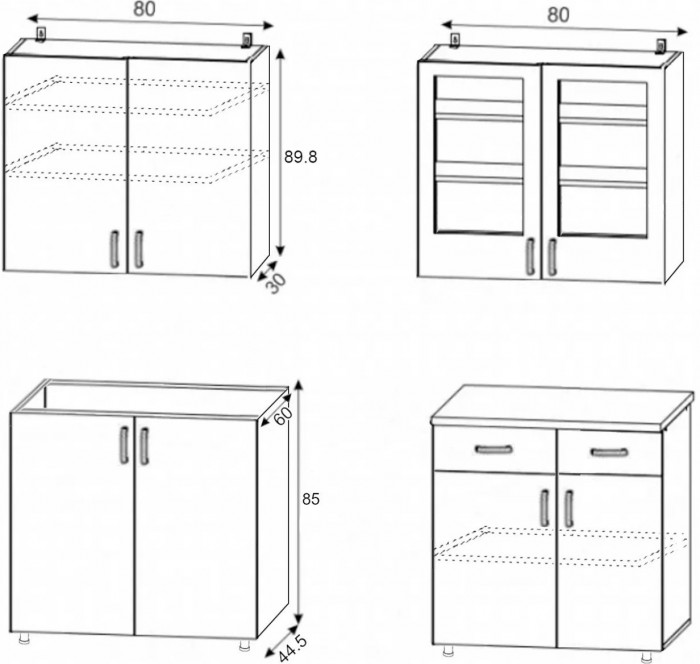 80

89.8

30

80

60

85

44.5